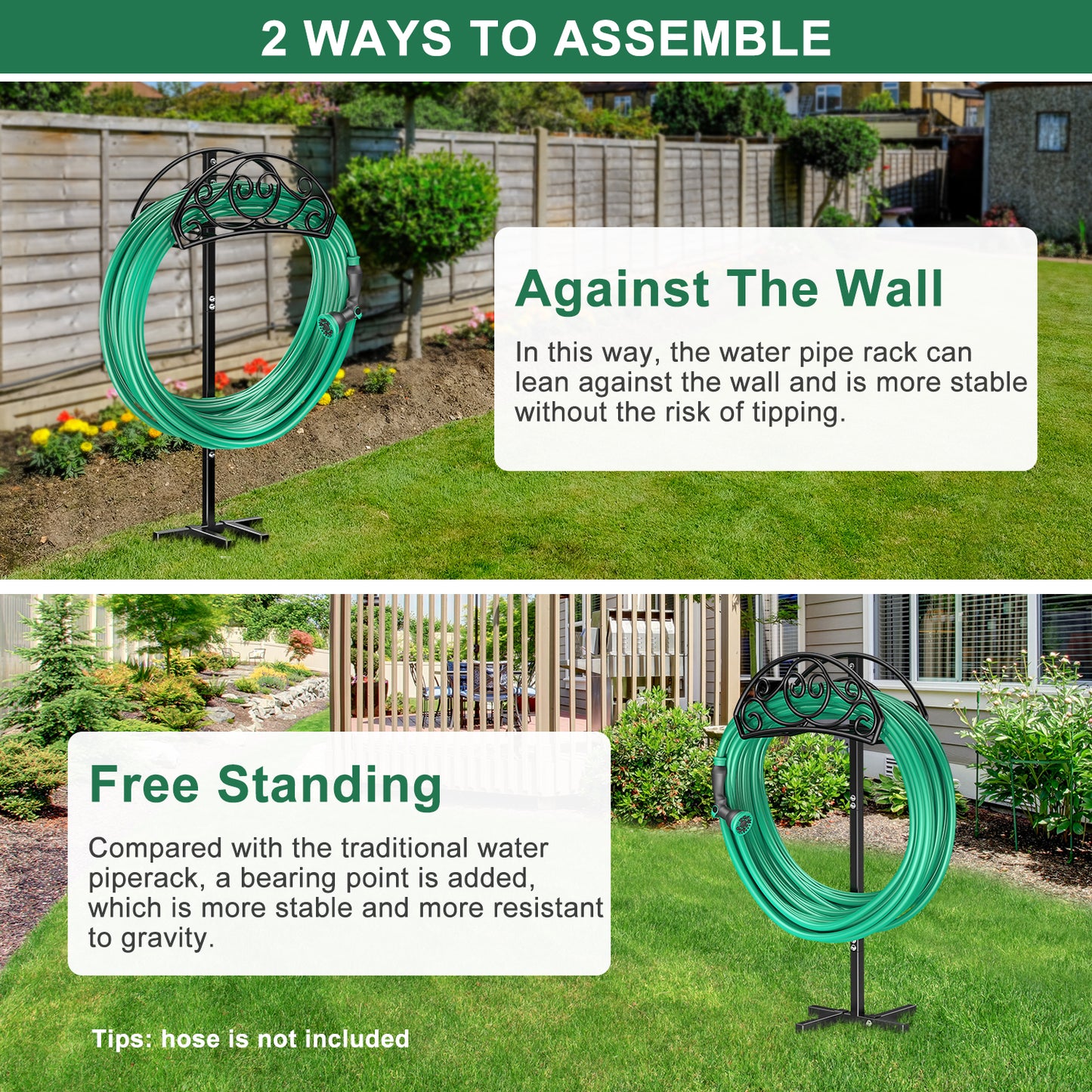 2 WAYS TO ASSEMBLE

Against The Wall

In this way, the water pipe rack can lean against the wall and is more stable without the risk of tipping.

Free Standing

Compared with the traditional water piperack, a bearing point is added, which is more stable and more resistant to gravity.

Tips: hose is not included