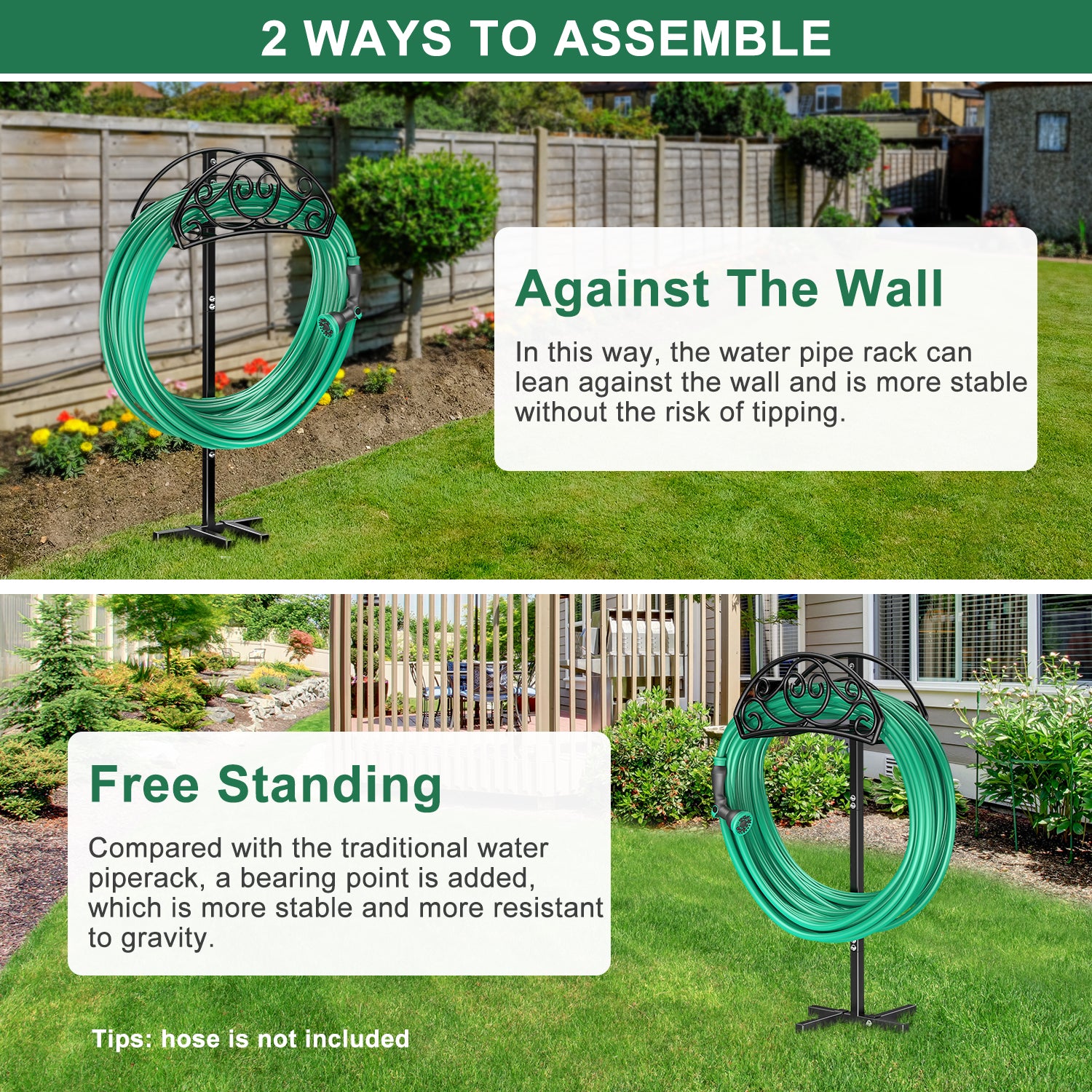 2 WAYS TO ASSEMBLE

Against The Wall

In this way, the water pipe rack can lean against the wall and is more stable without the risk of tipping.

Free Standing

Compared with the traditional water piperack, a bearing point is added, which is more stable and more resistant to gravity.

Tips: hose is not included