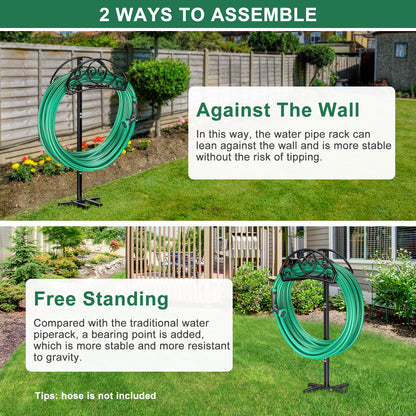 2 WAYS TO ASSEMBLE

Against The Wall

In this way, the water pipe rack can lean against the wall and is more stable without the risk of tipping.

Free Standing

Compared with the traditional water piperack, a bearing point is added, which is more stable and more resistant to gravity.

Tips: hose is not included