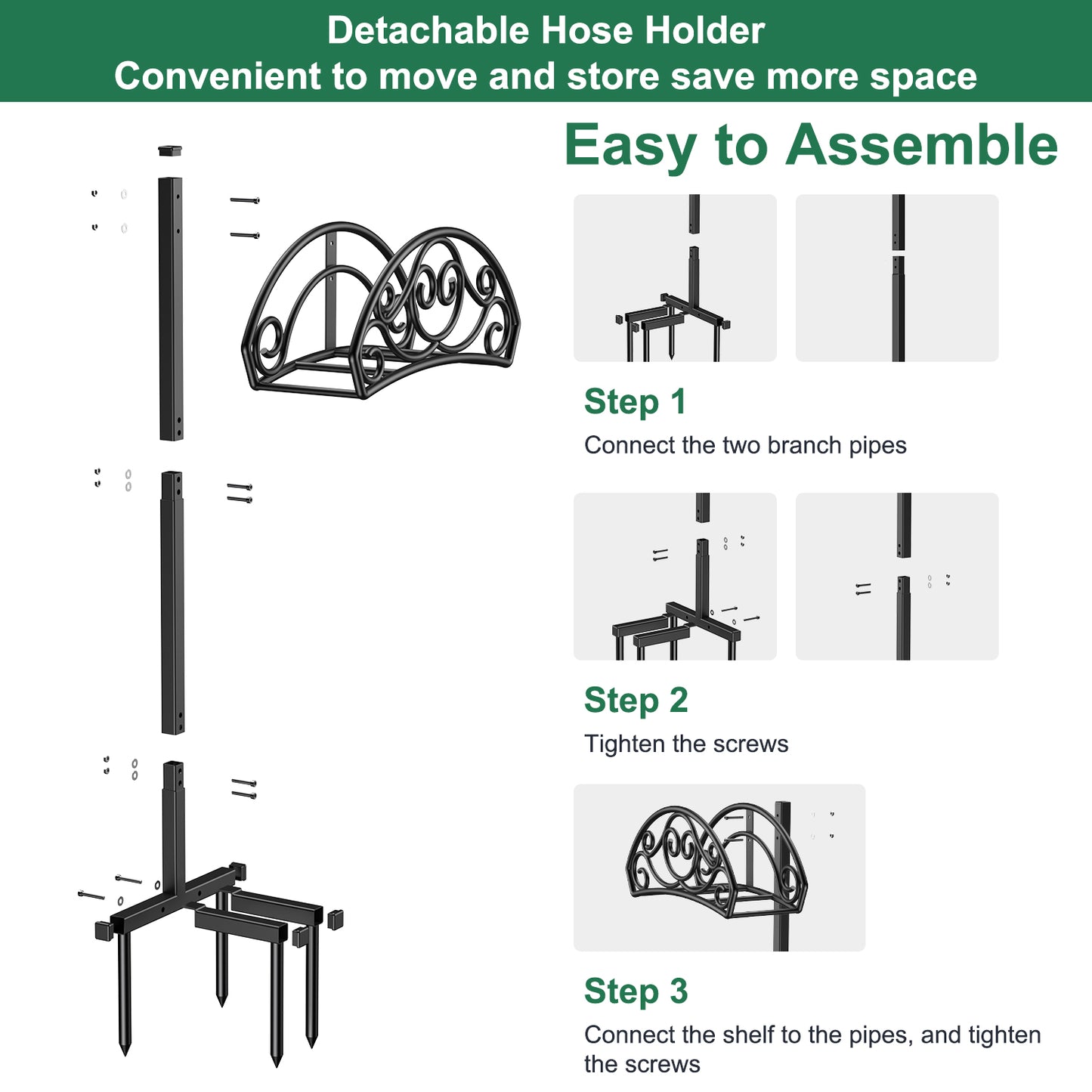 Detachable Hose Holder
Convenient to move and store save more space

Easy to Assemble

Step 1
Connect the two branch pipes

Step 2
Tighten the screws

Step 3
Connect the shelf to the pipes, and tighten the screws