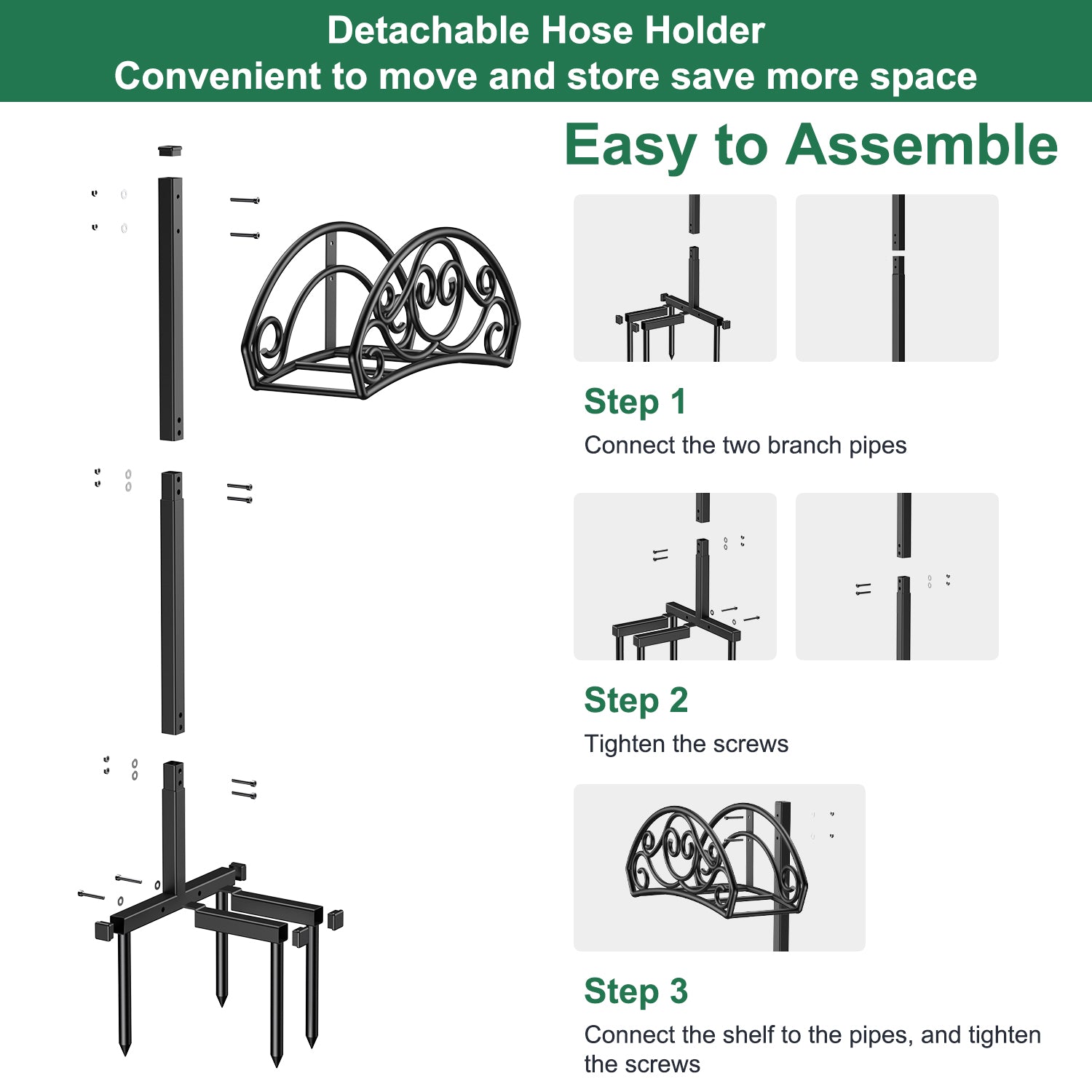 Detachable Hose Holder
Convenient to move and store save more space

Easy to Assemble

Step 1
Connect the two branch pipes

Step 2
Tighten the screws

Step 3
Connect the shelf to the pipes, and tighten the screws